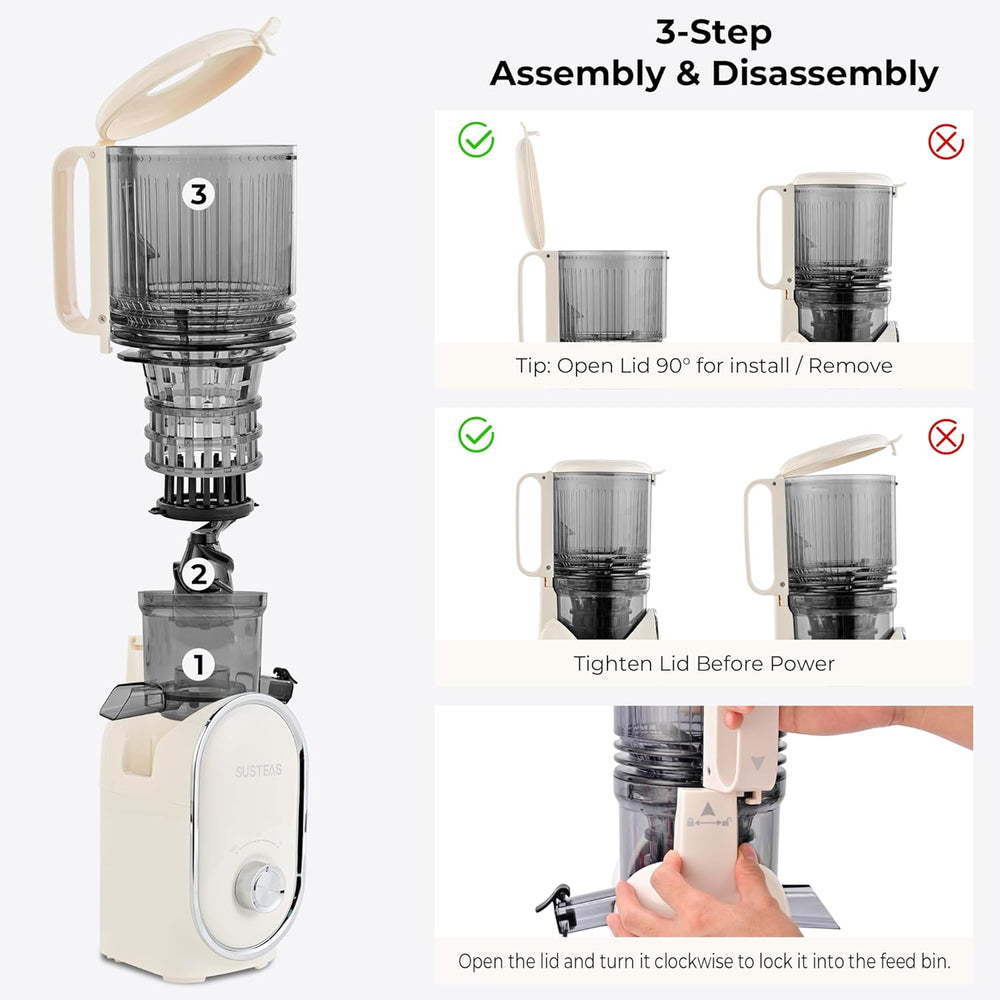 3-Step
Assembly & Disassembly

3

2

1

SUSTEAS

Tip: Open Lid 90° for install / Remove

Tighten Lid Before Power

Open the lid and turn it clockwise to lock it into the feed bin.